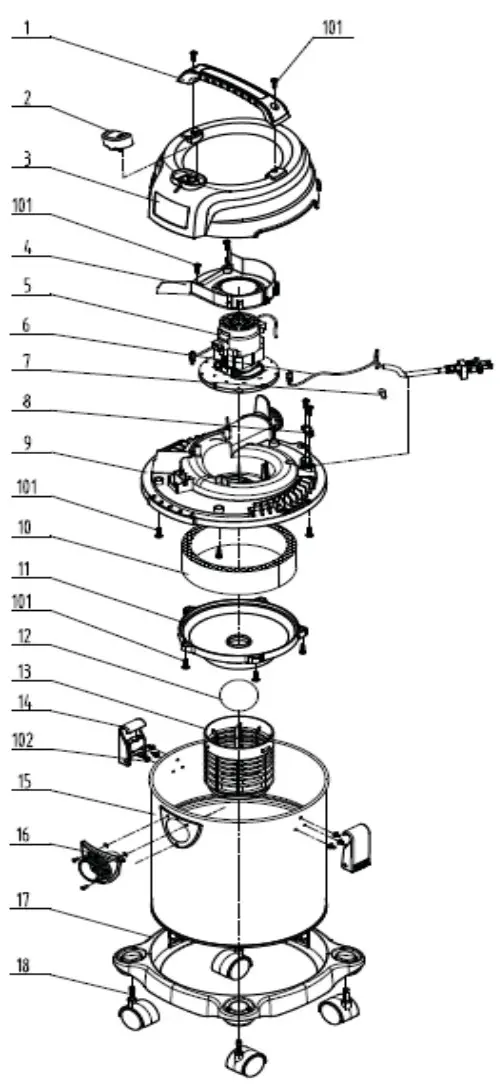 1
101
2
3
101
4
5
6
7
8
9
101
10
11
101
12
13
14
102
15
16
17
18