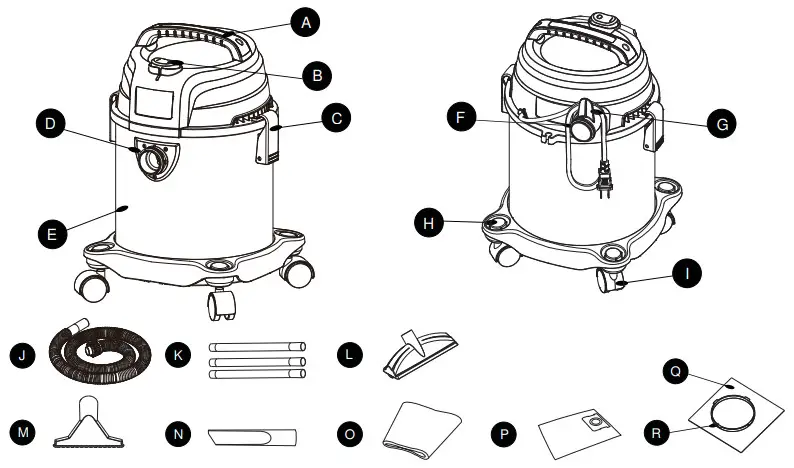 A
B
C
D
E
F
G
H
I
J
K
L
M
N
O
P
Q
R