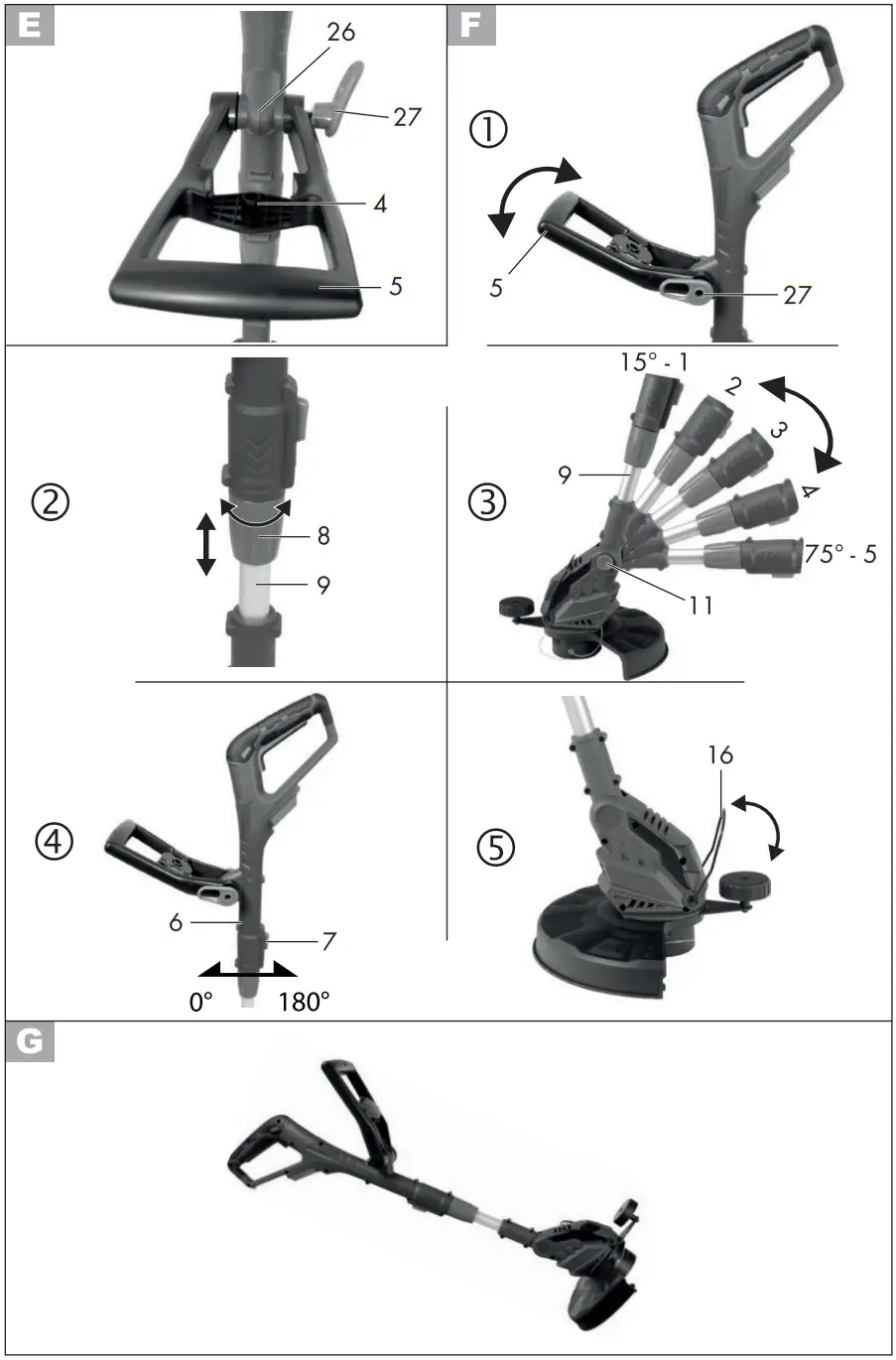 E

26
27
4
5

F

①
5
27

②
8
9

③
15° - 1
2
3
4
75° - 5
9
11

④
6
7
0°
180°

⑤
16

G