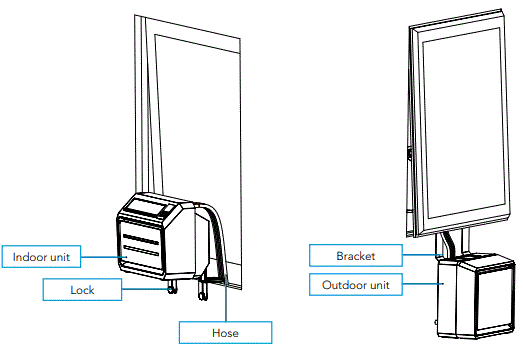 Indoor unit

Lock

Hose

Bracket

Outdoor unit