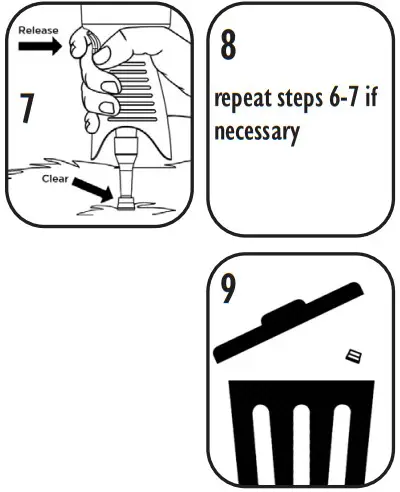 Release

7

Clear

8

repeat steps 6-7 if necessary

9