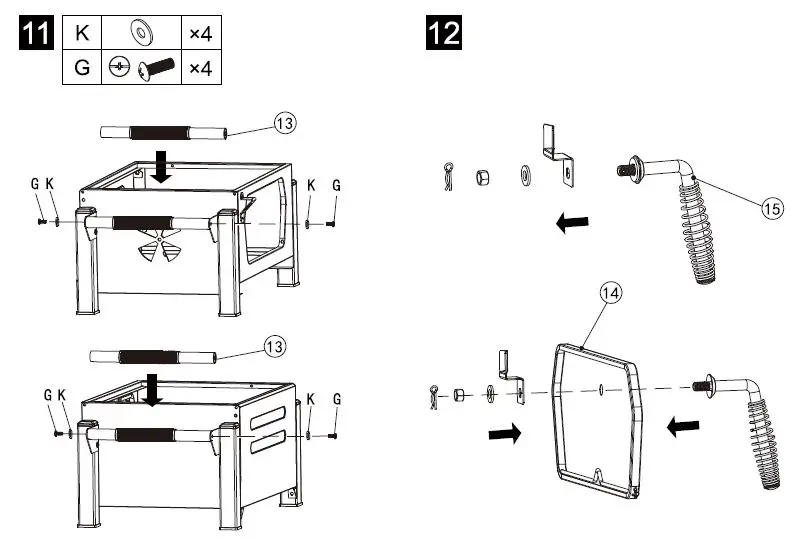 11

| K | | ×4 |
|---|---|---|
| G | | ×4 |

13
G K K G
13
G K K G

12
15
14