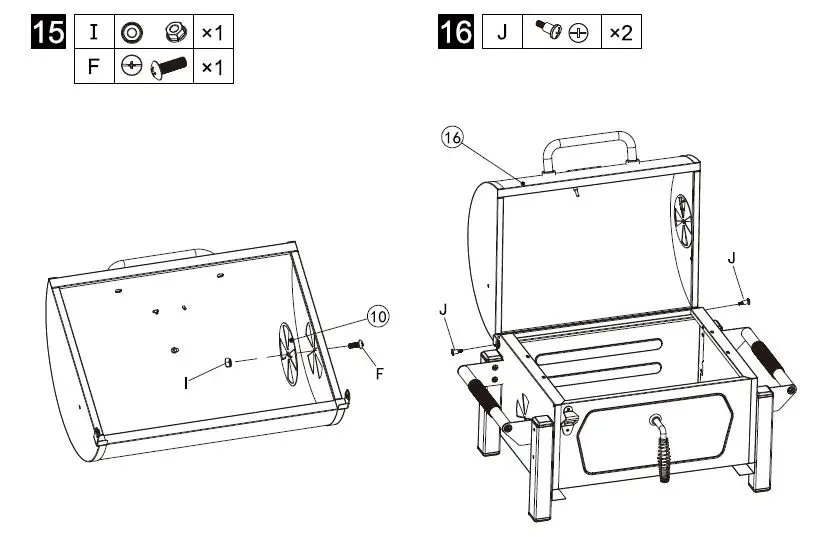 15

| I | | ×1 |
|---|---|---|
| F | | ×1 |

10

I

F

16

| J | | ×2 |
|---|---|---|

16

J

J