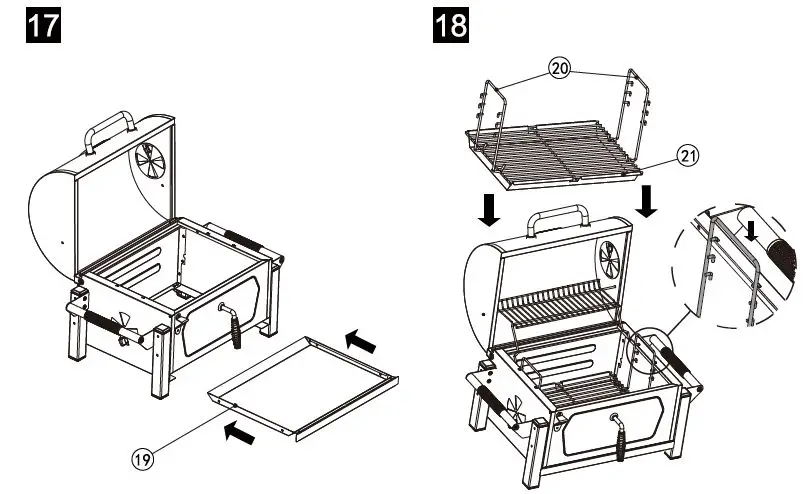 17

19

18

20

21