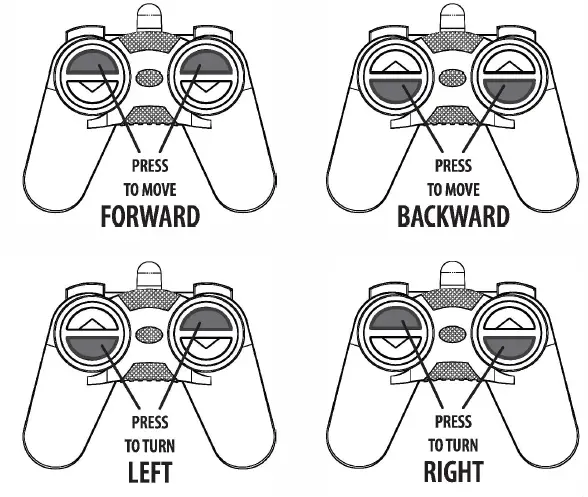 PRESS
TO MOVE
FORWARD

PRESS
TO MOVE
BACKWARD

PRESS
TO TURN
LEFT

PRESS
TO TURN
RIGHT