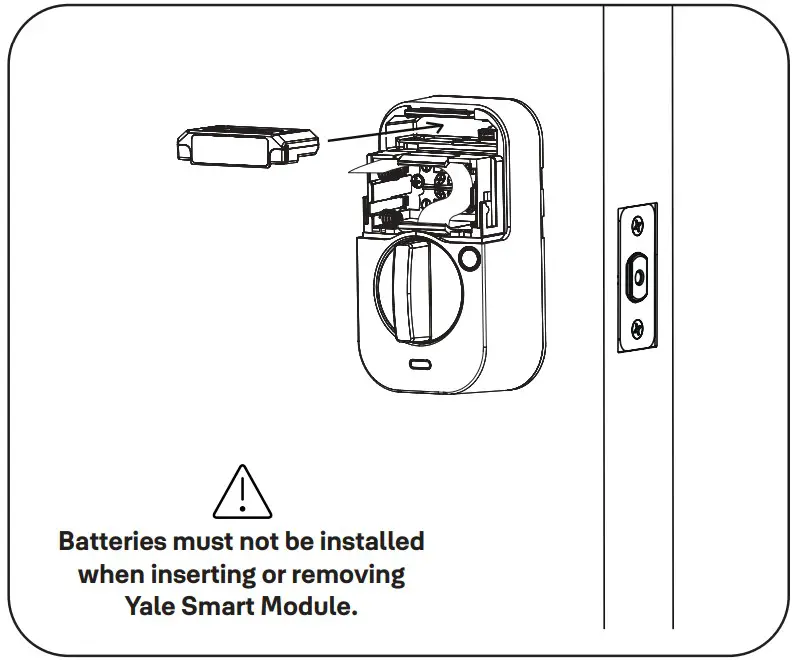 Batteries must not be installed when inserting or removing Yale Smart Module.