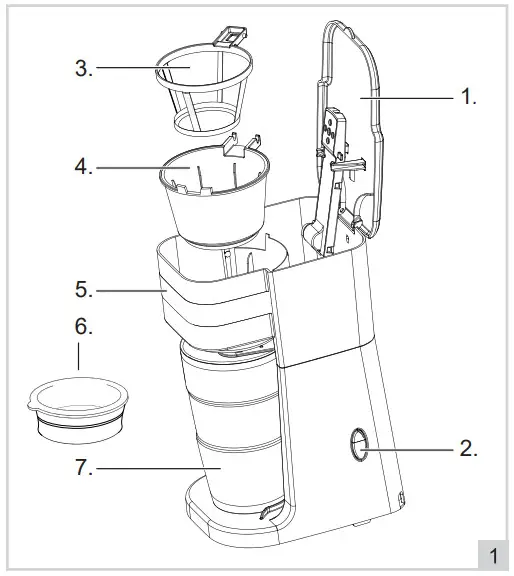 3.
1.
4.
5.
6.
2.
7.
1