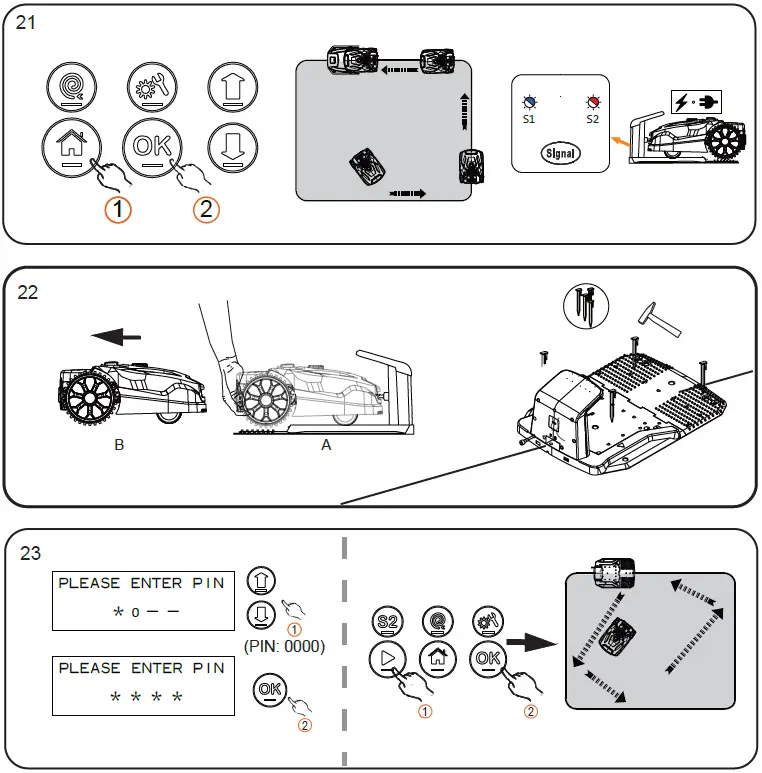 21

OK

1 2

S1 S2

Signal

22

B A

23

PLEASE ENTER PIN
* 0 – –

1
(PIN: 0000)

PLEASE ENTER PIN
* * * *

OK
2

S2

OK

1 2