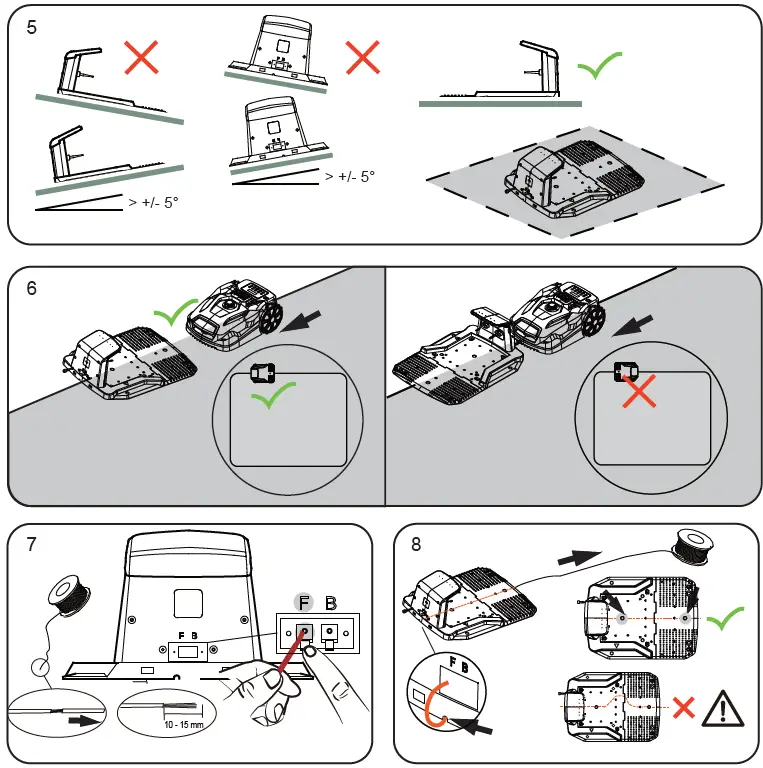 5

> +/- 5°

> +/- 5°

6

7

F B

F B

10 - 15 mm

8

F B