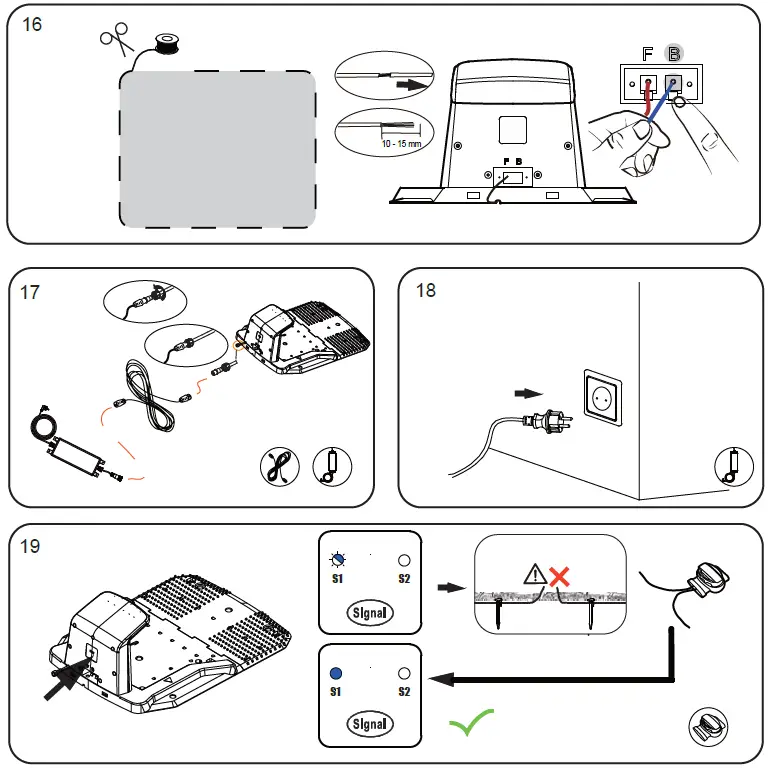 16

10 - 15 mm

F B

F B

17

18

19

S1

S2

Signal

S1

S2

Signal