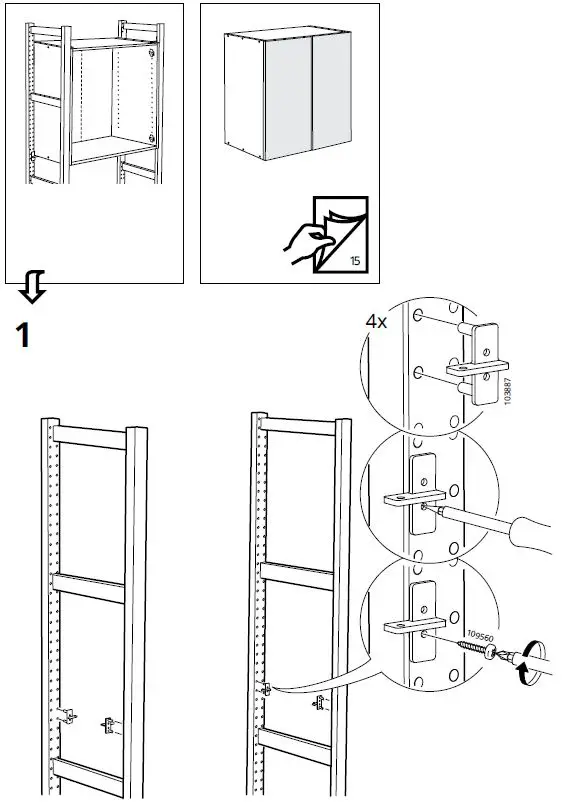 15

1

4x

103887

109560