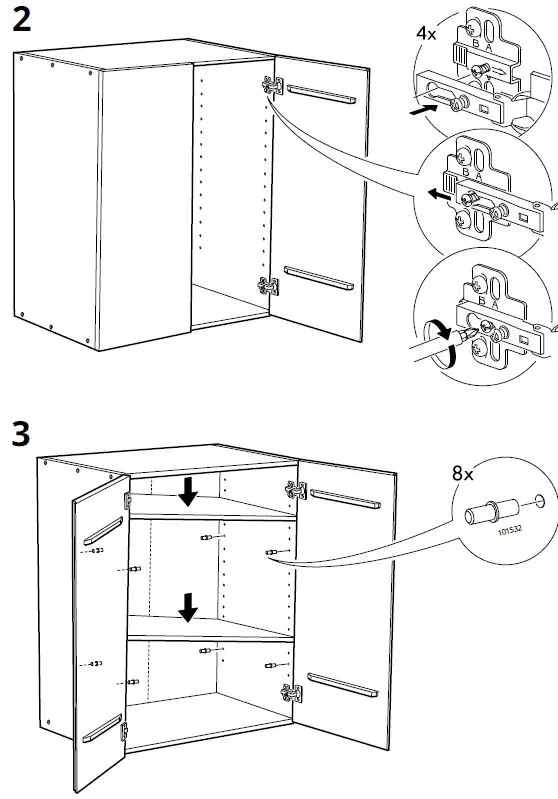 2

4x

B A

B A

B A

3

8x

101532