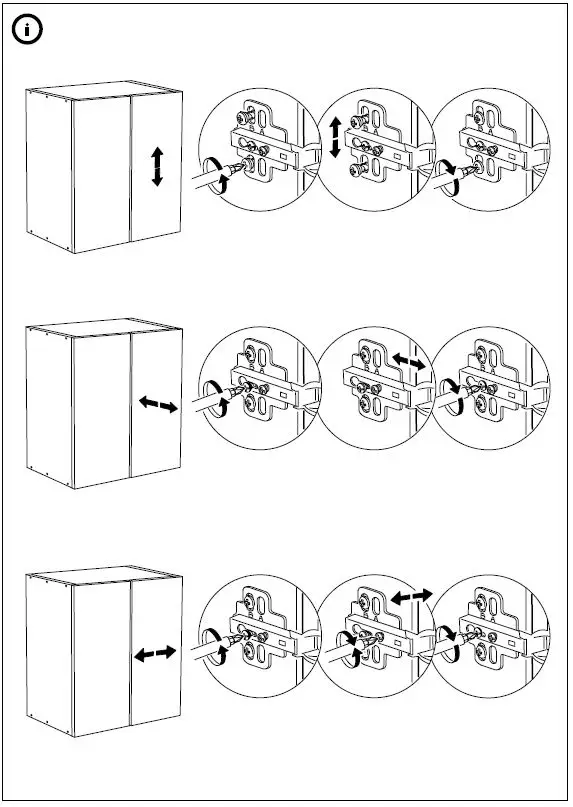 i