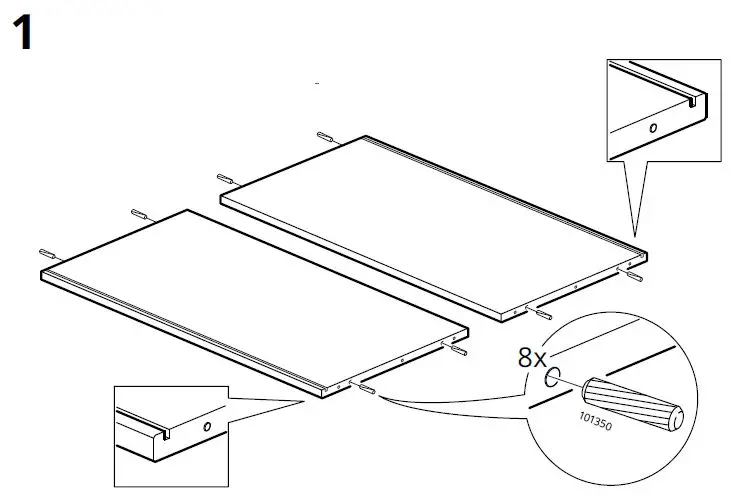 1

8x

101350