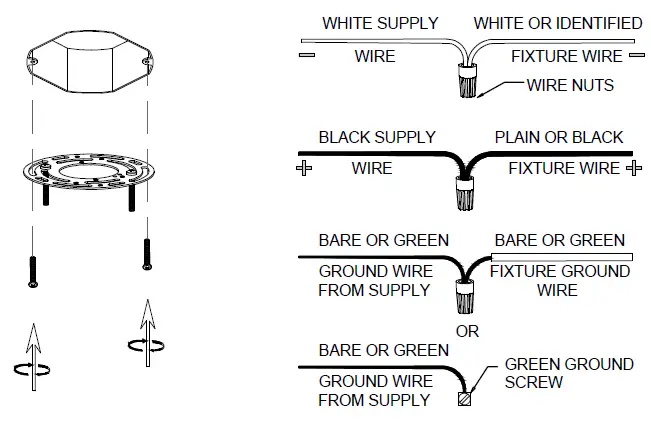 WHITE SUPPLY
WIRE

WHITE OR IDENTIFIED
FIXTURE WIRE

WIRE NUTS

BLACK SUPPLY
WIRE

PLAIN OR BLACK
FIXTURE WIRE

BARE OR GREEN
GROUND WIRE
FROM SUPPLY

BARE OR GREEN
FIXTURE GROUND
WIRE

OR

BARE OR GREEN
GROUND WIRE
FROM SUPPLY

GREEN GROUND
SCREW