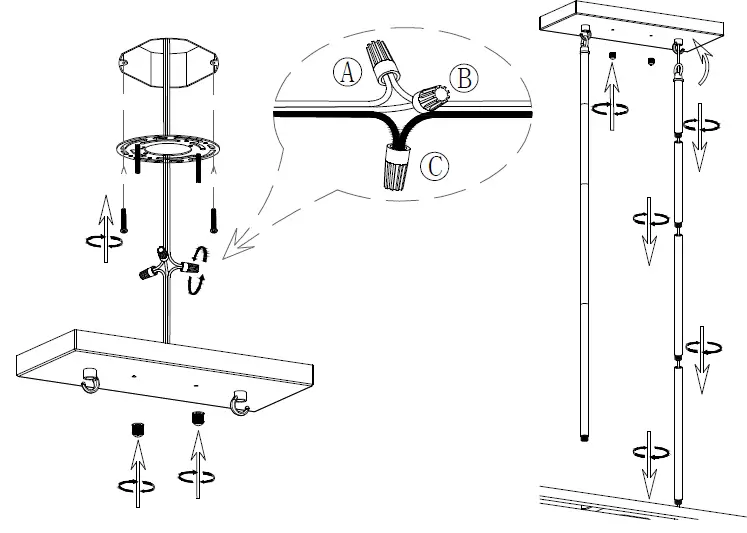 A
B
C