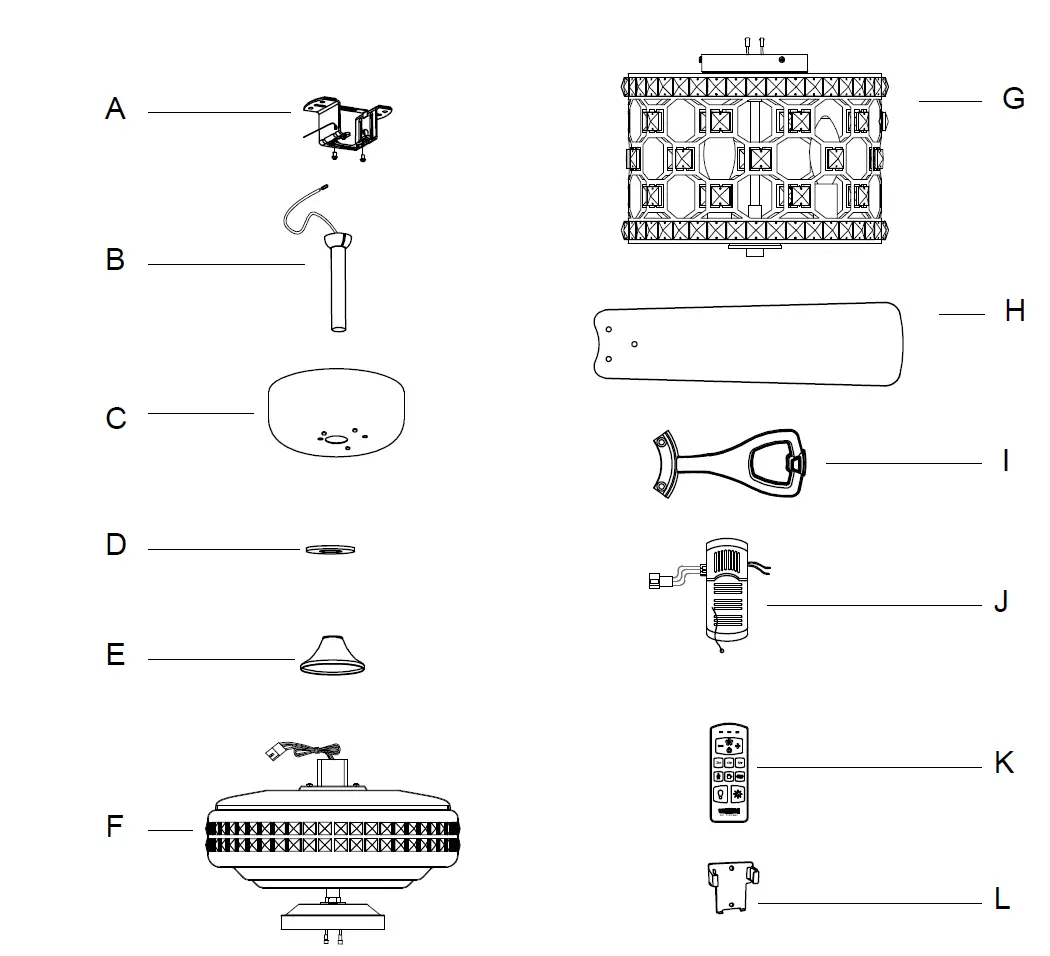 A
B
C
D
E
F
G
H
I
J
K
L