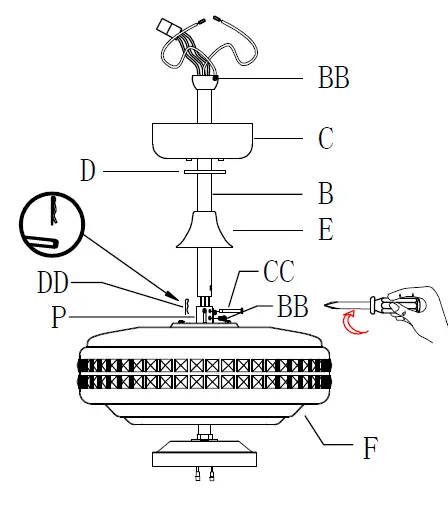 BB
C
D
B
E
CC
DD
BB
P
F