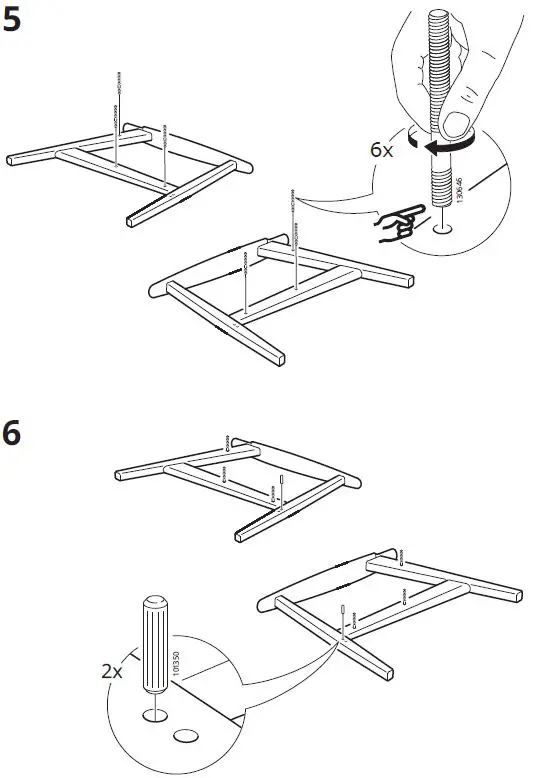 5

6x

130646

6

2x

101350