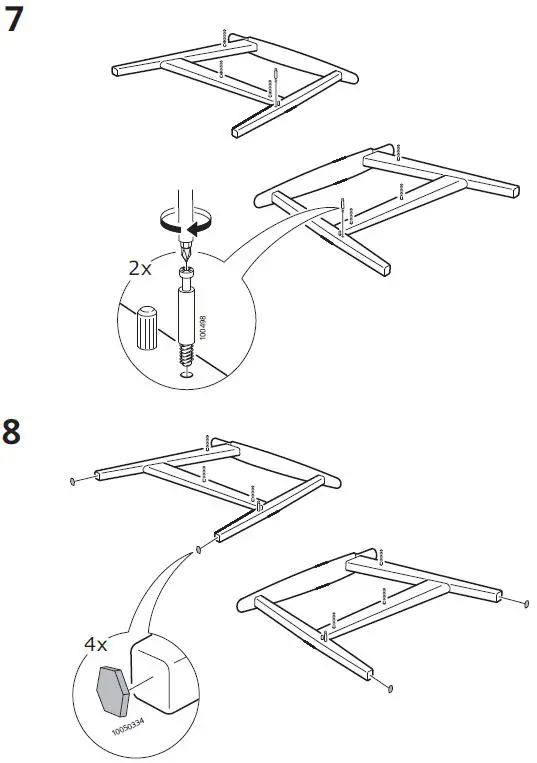 7

2x

100498

8

4x

10050334