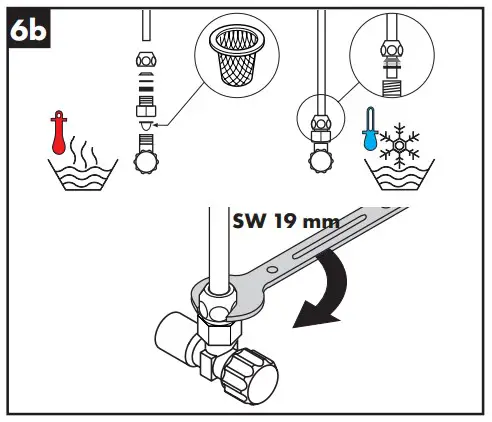 6b

SW 19 mm