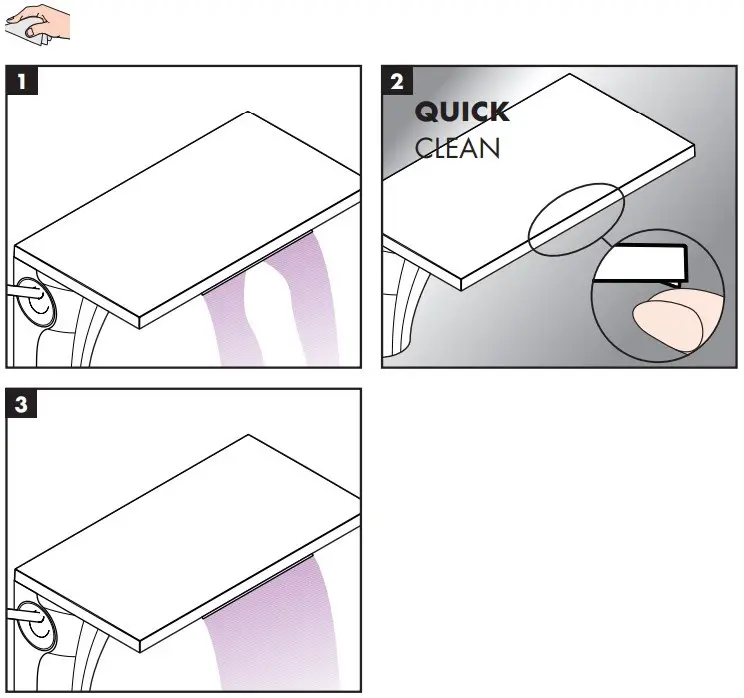 1

2

QUICK
CLEAN

3