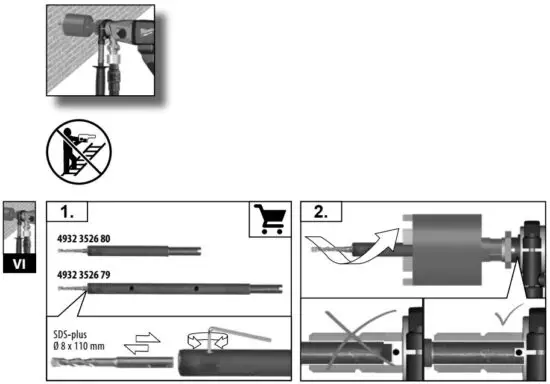 VI

1.

4932 3526 80

4932 3526 79

SDS-plus
Ø 8 x 110 mm

2.