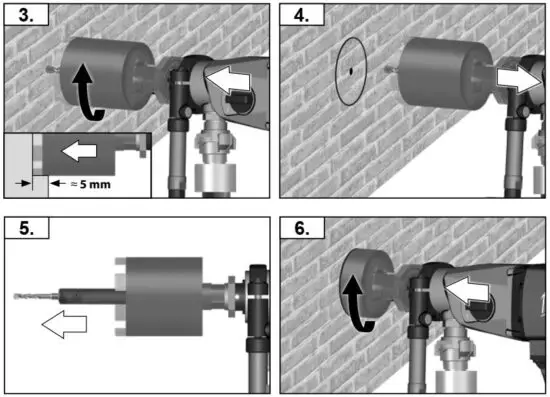 3.

≈ 5 mm

4.

5.

6.