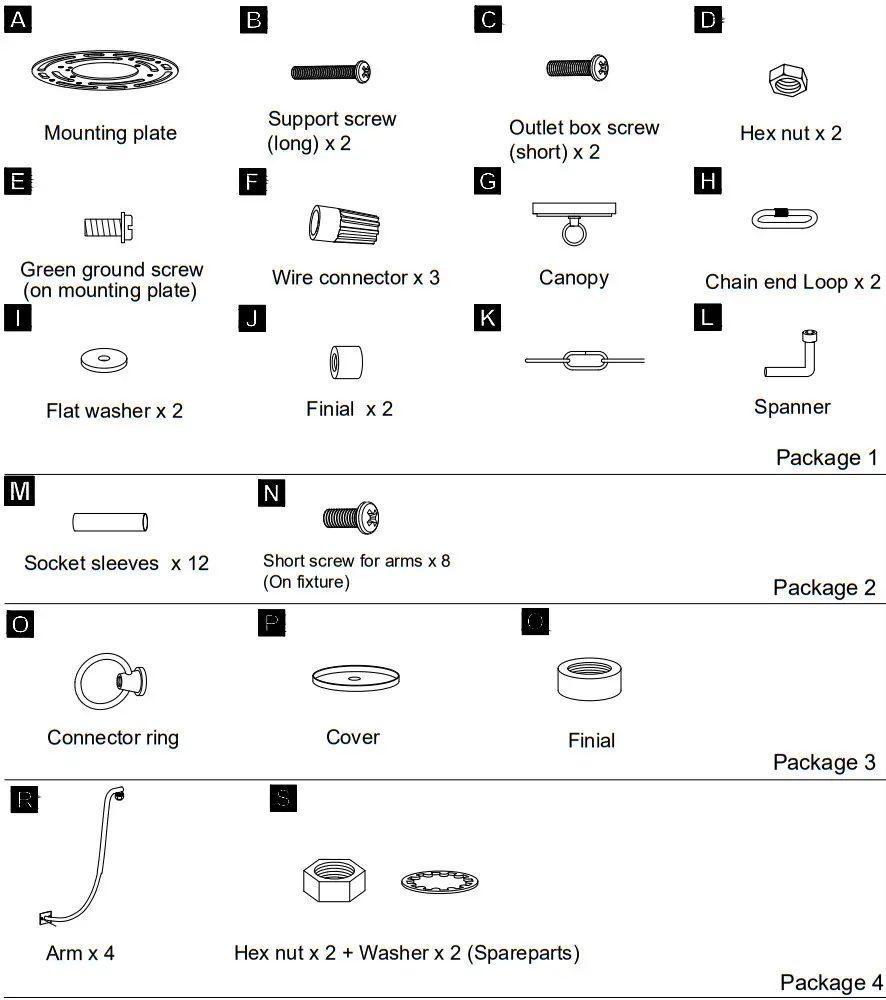 A
Mounting plate

B
Support screw (long) x 2

C
Outlet box screw (short) x 2

D
Hex nut x 2

E
Green ground screw (on mounting plate)

F
Wire connector x 3

G
Canopy

H
Chain end Loop x 2

I
Flat washer x 2

J
Finial x 2

K

L
Spanner

Package 1

M
Socket sleeves x 12

N
Short screw for arms x 8 (On fixture)

Package 2

O
Connector ring

P
Cover

Q
Finial

Package 3

R
Arm x 4

S
Hex nut x 2 + Washer x 2 (Spareparts)

Package 4