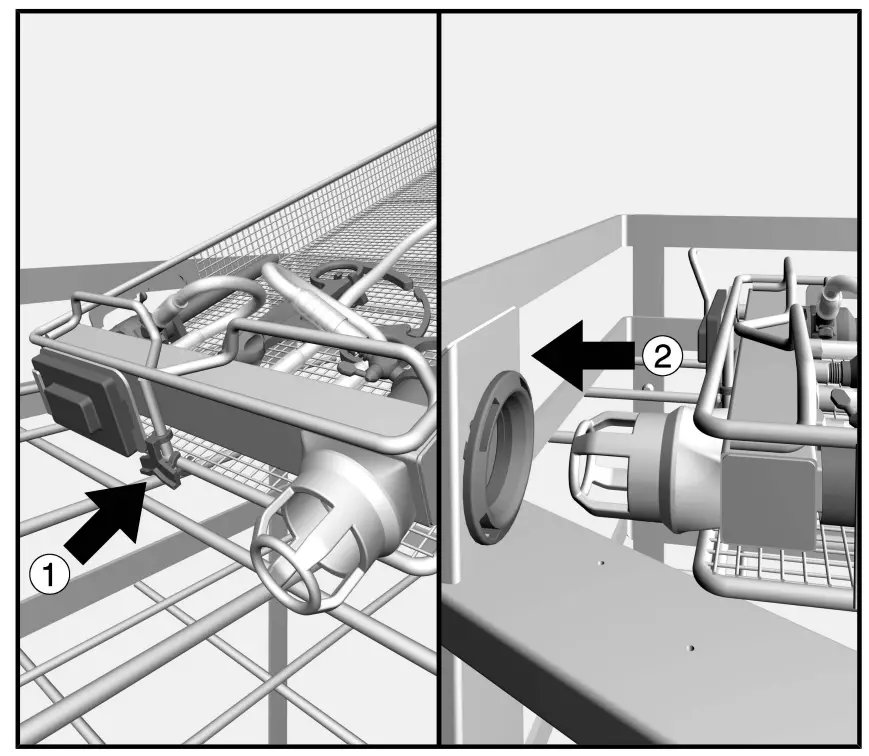 1

2