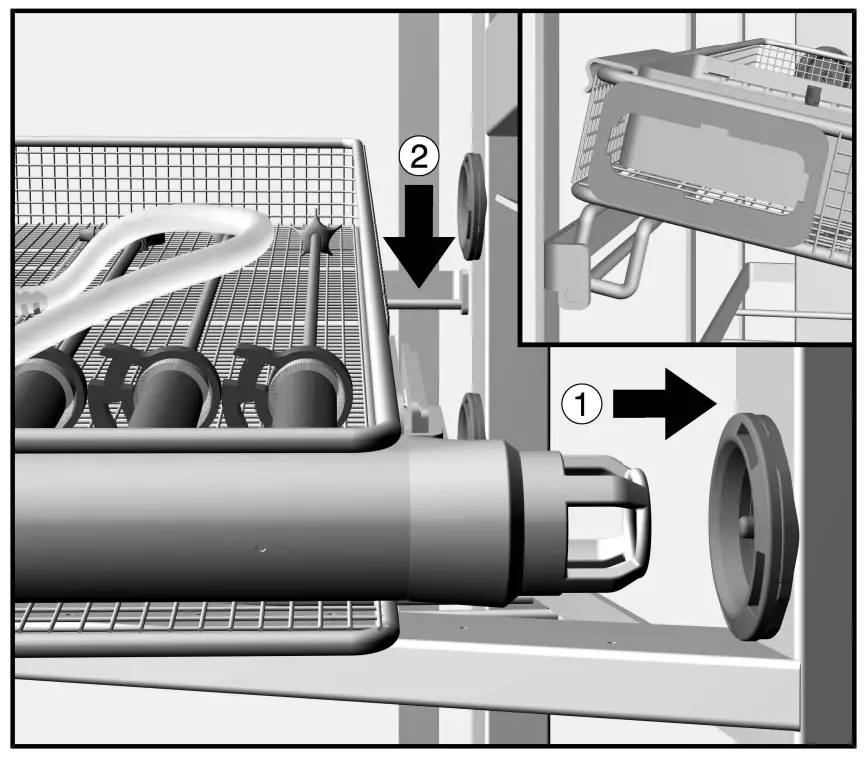 ②
①