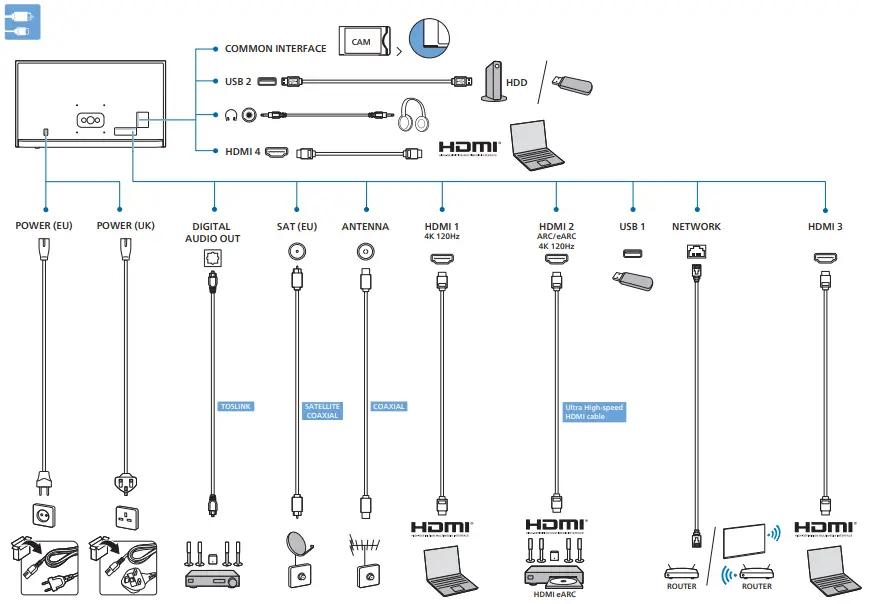 COMMON INTERFACE
CAM
USB 2
HDD
HDMI 4
HDMI

POWER (EU)
POWER (UK)
DIGITAL AUDIO OUT
SAT (EU)
ANTENNA
HDMI 1
4K 120Hz
HDMI 2
ARC/eARC
4K 120Hz
USB 1
NETWORK
HDMI 3

TOSLINK
SATELLITE COAXIAL
COAXIAL
Ultra High-speed HDMI cable

HDMI
HDMI
HDMI eARC
ROUTER
ROUTER
HDMI