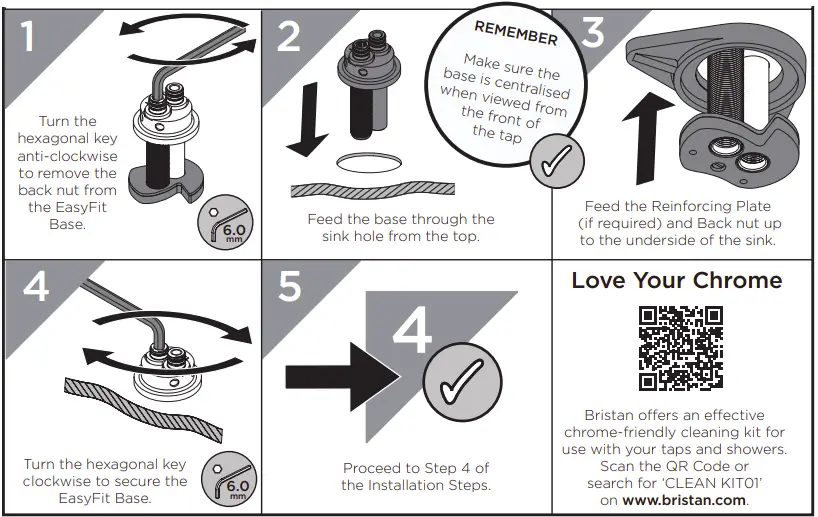 1

Turn the hexagonal key anti-clockwise to remove the back nut from the EasyFit Base.

6.0 mm

2

REMEMBER

Make sure the base is centralised when viewed from the front of the tap

Feed the base through the sink hole from the top.

3

Feed the Reinforcing Plate (if required) and Back nut up to the underside of the sink.

4

Turn the hexagonal key clockwise to secure the EasyFit Base.

6.0 mm

5

4

Proceed to Step 4 of the Installation Steps.

Love Your Chrome

Bristan offers an effective chrome-friendly cleaning kit for use with your taps and showers. Scan the QR Code or search for 'CLEAN KIT01' on www.bristan.com.