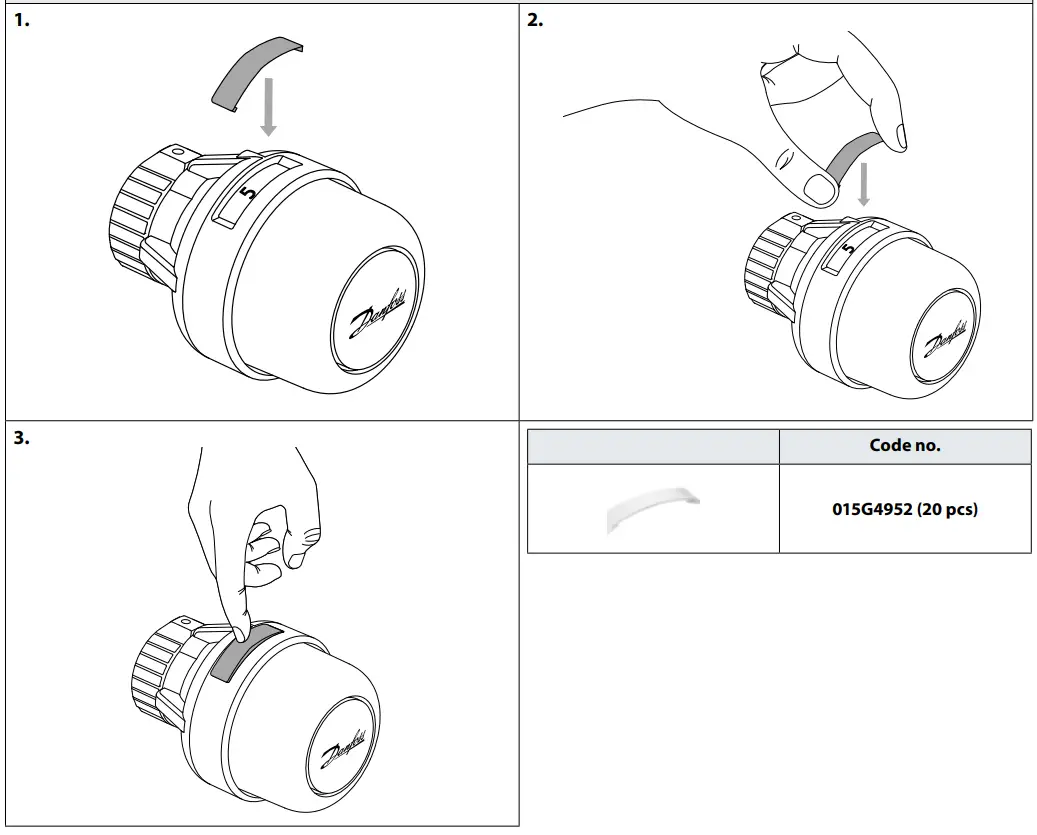 1.

5

Danfoss

2.

5

Danfoss

3.

Danfoss

| | Code no. |
|---|---|
| | 015G4952 (20 pcs) |