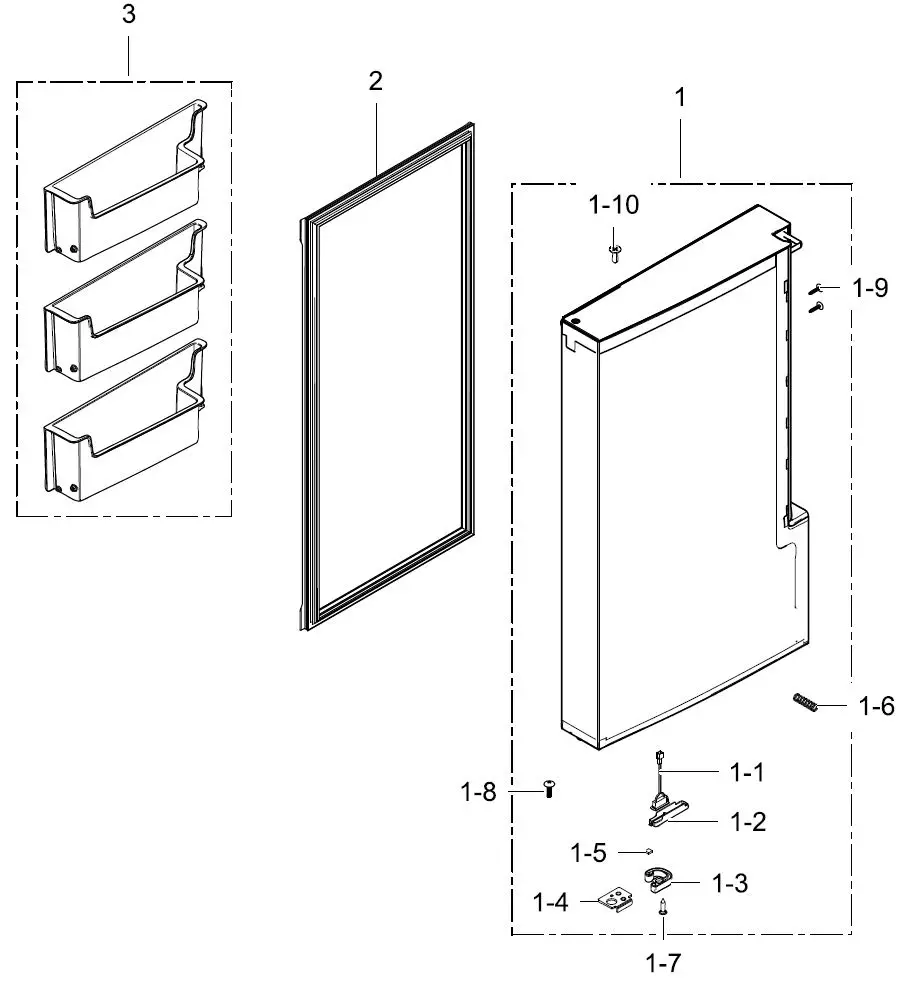 3
2
1
1-10
1-9
1-6
1-1
1-8
1-2
1-5
1-3
1-4
1-7