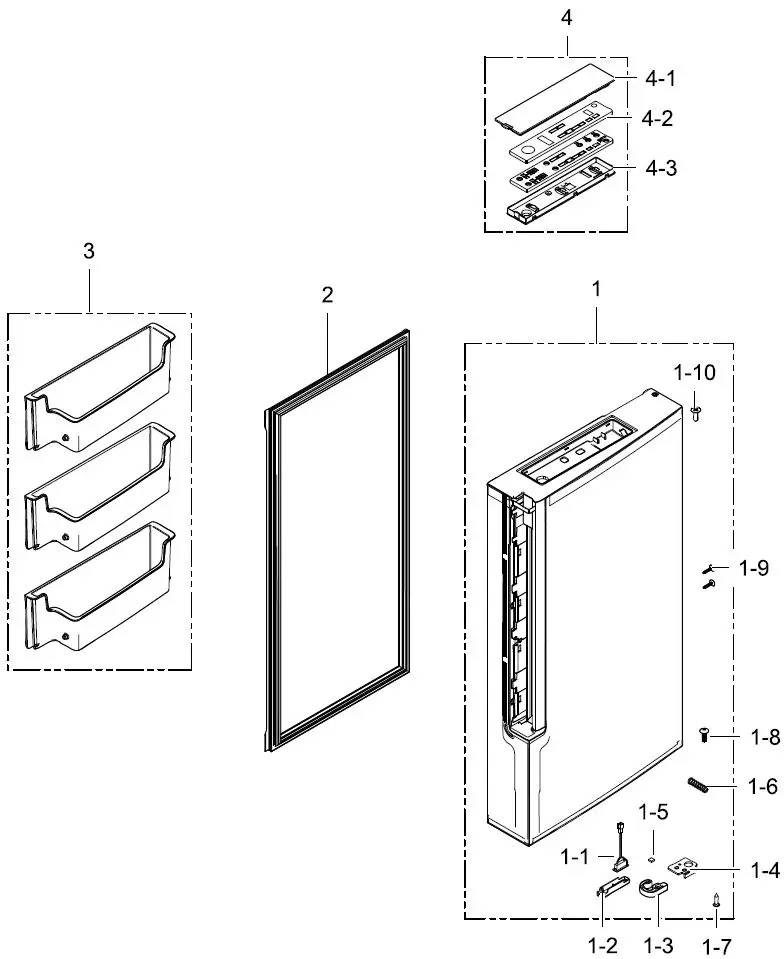 4
4-1
4-2
4-3
3
2
1
1-10
1-9
1-8
1-6
1-5
1-1
1-4
1-2
1-3
1-7