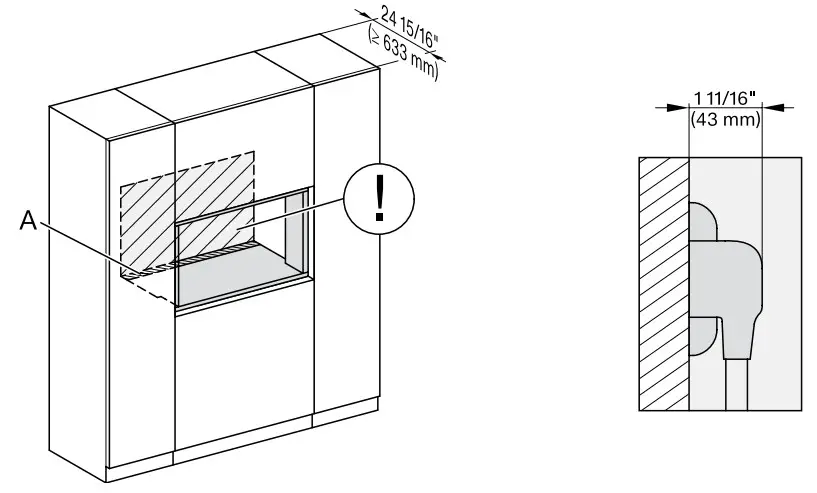 24 15/16"
(≥ 633 mm)

A

!

1 11/16"
(43 mm)