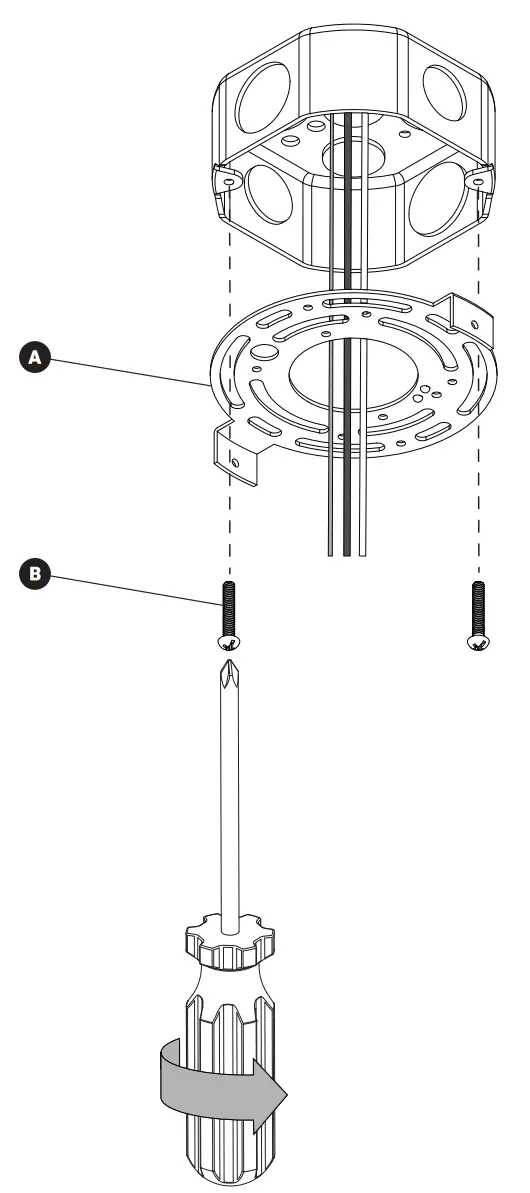 A

B