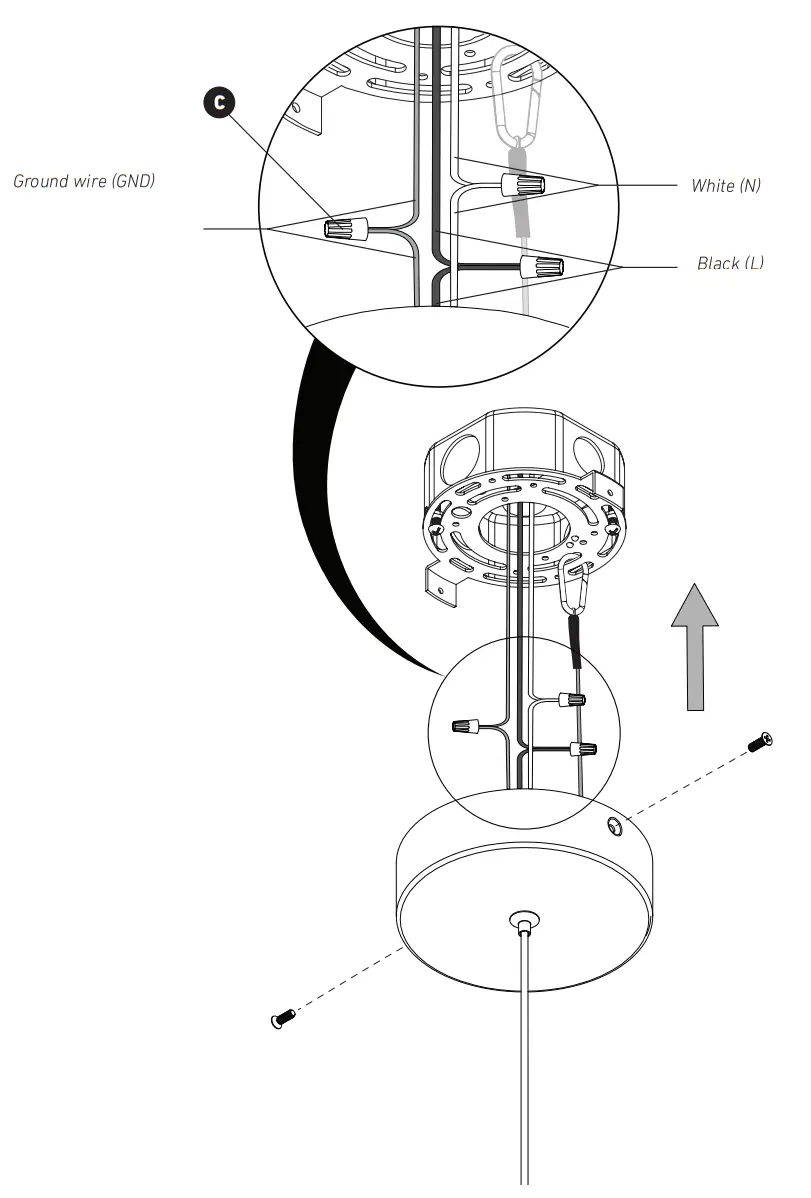 C

Ground wire (GND)

White (N)

Black (L)