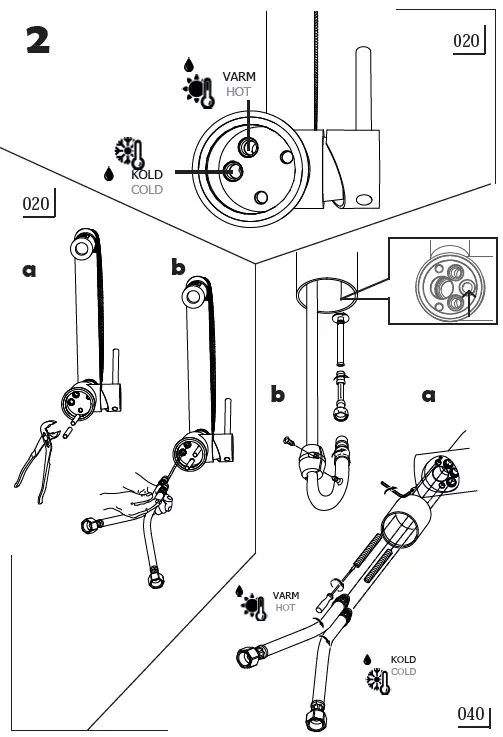 2

020

VARM
HOT

KOLD
COLD

020

a

b

b

a

VARM
HOT

KOLD
COLD

040