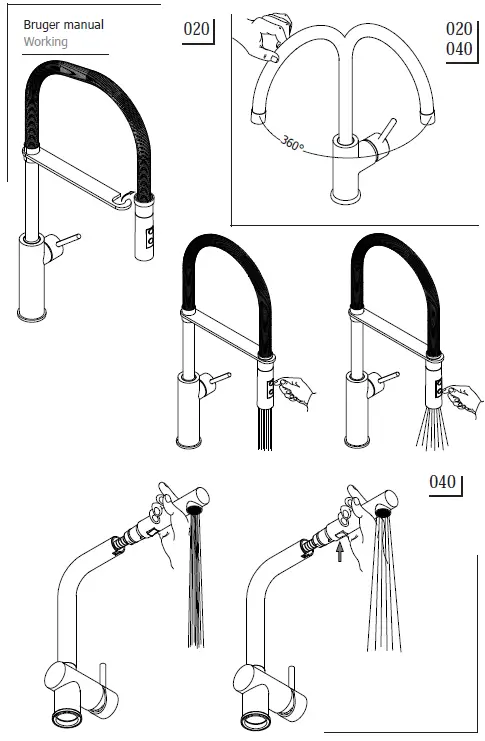 Bruger manual
Working

020

020
040

360°

040