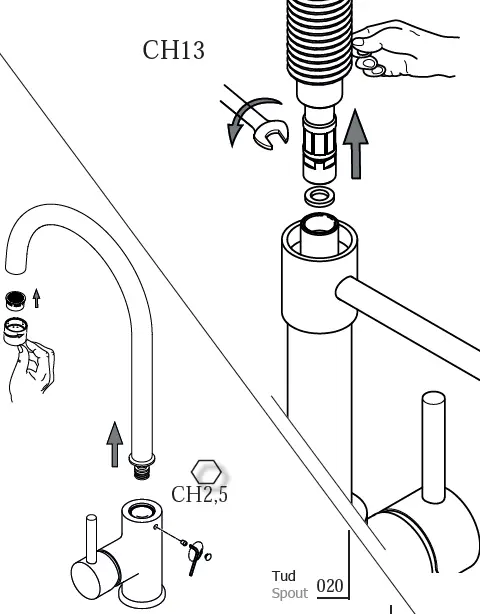 CH13

CH2,5

Tud
Spout 020