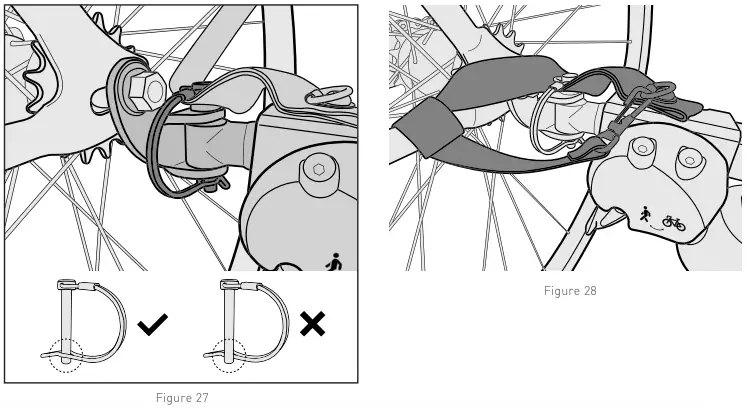 Figure 27

Figure 28