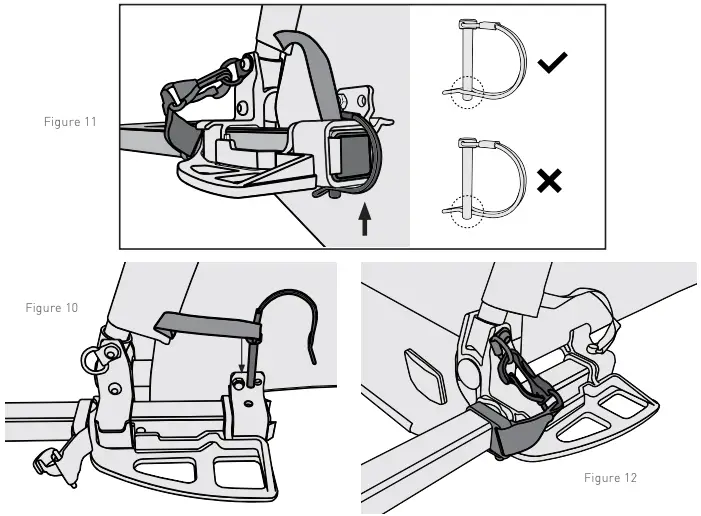 Figure 11

Figure 10

Figure 12