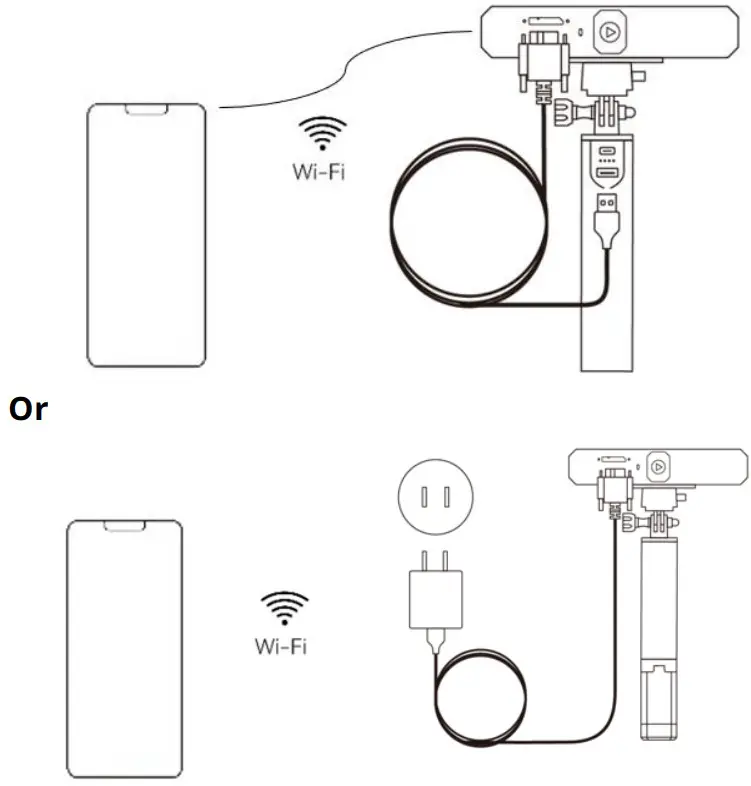 Wi-Fi

Or

Wi-Fi