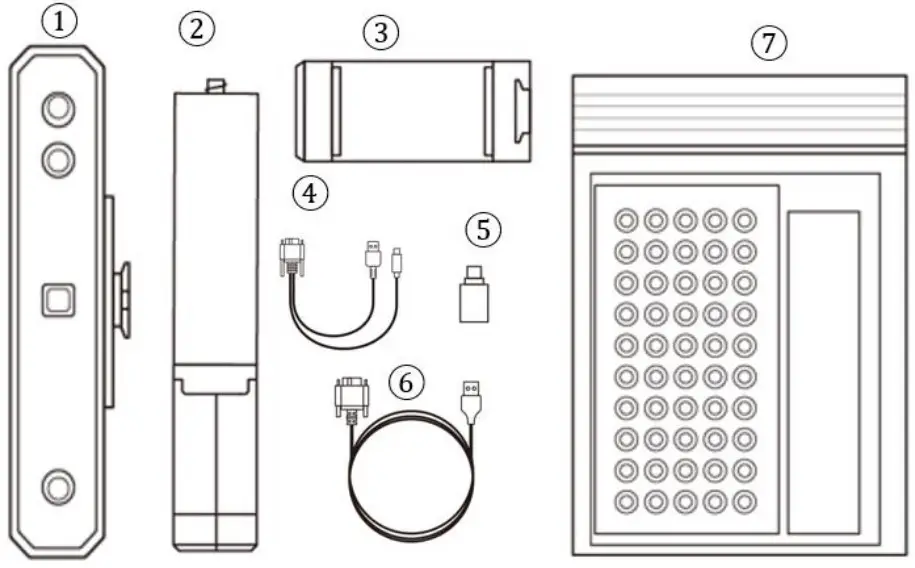 ①
②
③
④
⑤
⑥
⑦