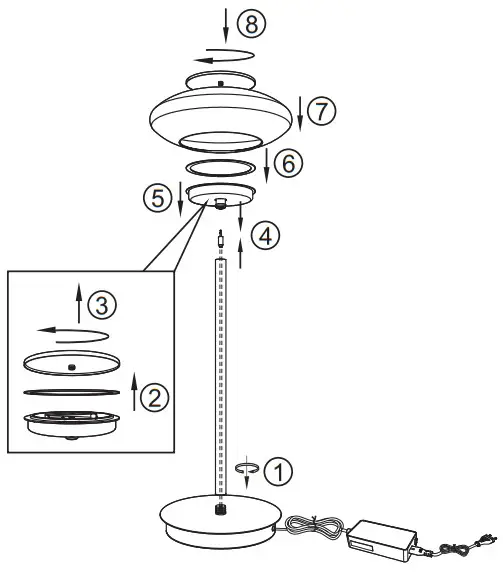 8
7
6
5
4
3
2
1