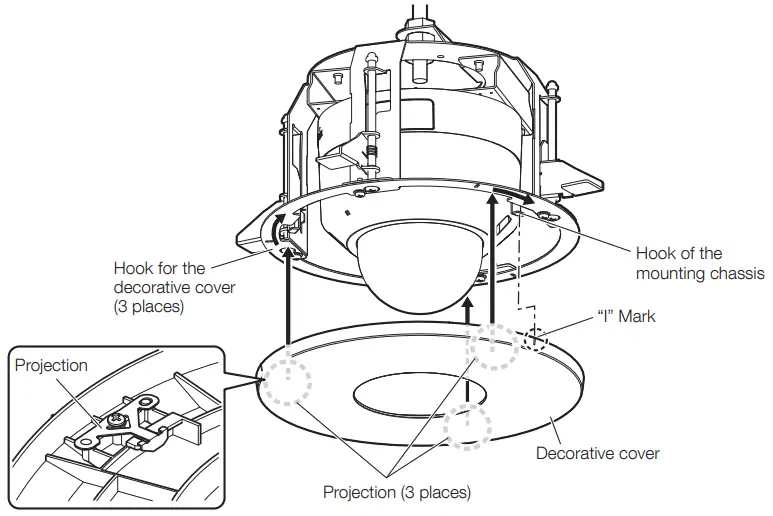 Hook for the decorative cover (3 places)

Hook of the mounting chassis

"I" Mark

Projection

Decorative cover

Projection (3 places)