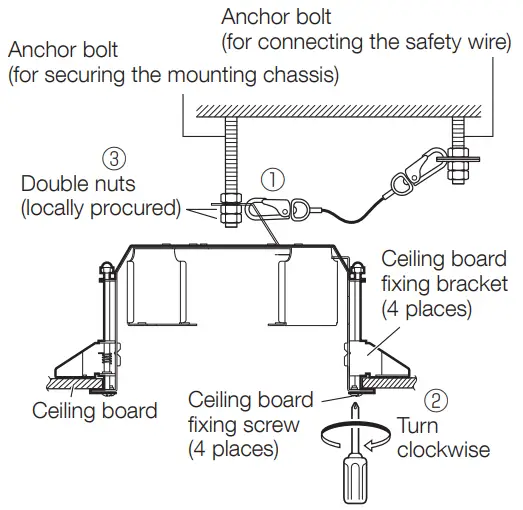 Anchor bolt
(for connecting the safety wire)

Anchor bolt
(for securing the mounting chassis)

③
Double nuts
(locally procured)

①

Ceiling board
fixing bracket
(4 places)

Ceiling board

Ceiling board
fixing screw
(4 places)

②
Turn
clockwise