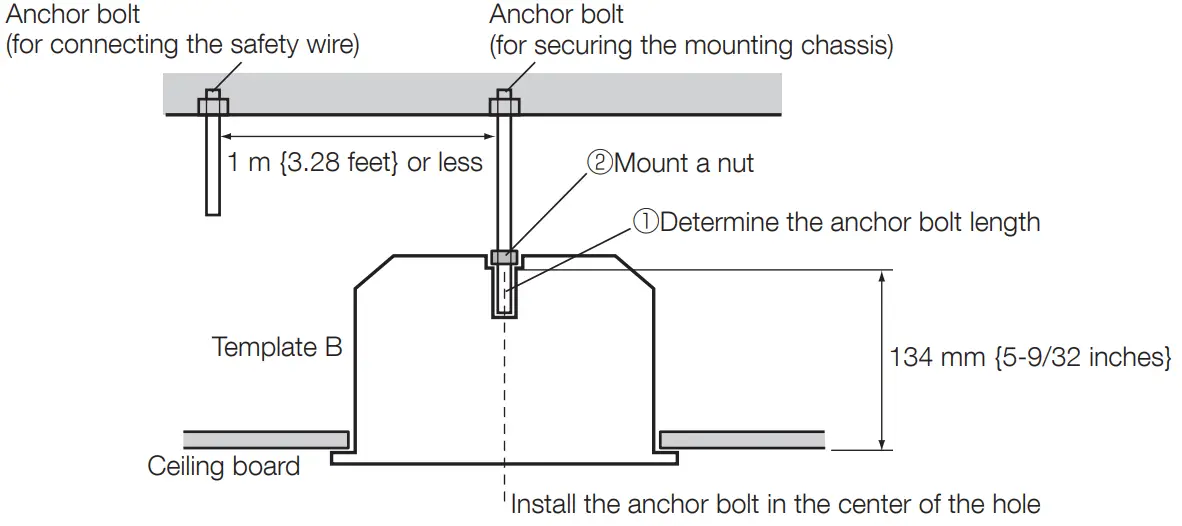 Anchor bolt
(for connecting the safety wire)

Anchor bolt
(for securing the mounting chassis)

1 m {3.28 feet} or less

②Mount a nut

①Determine the anchor bolt length

Template B

134 mm {5-9/32 inches}

Ceiling board

Install the anchor bolt in the center of the hole